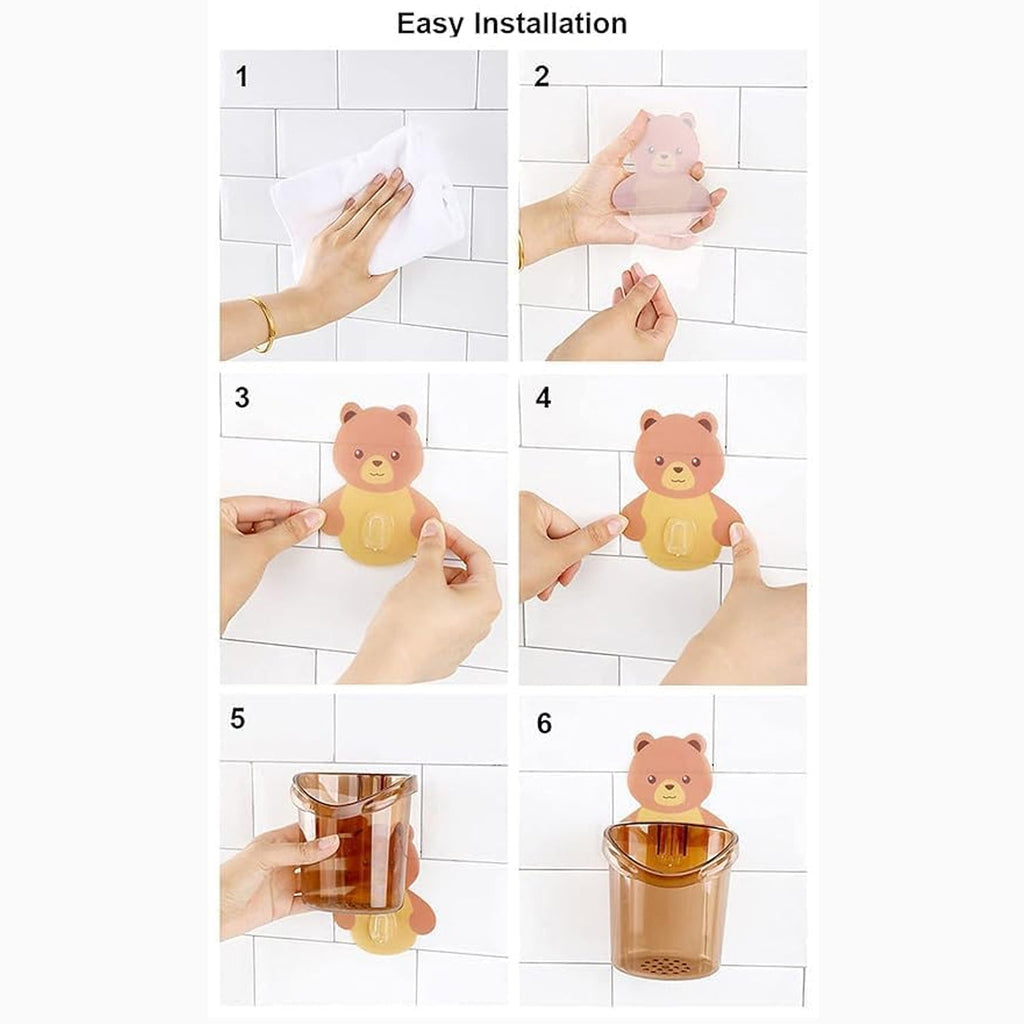 Easy Installation

1

2

3

4

5

6